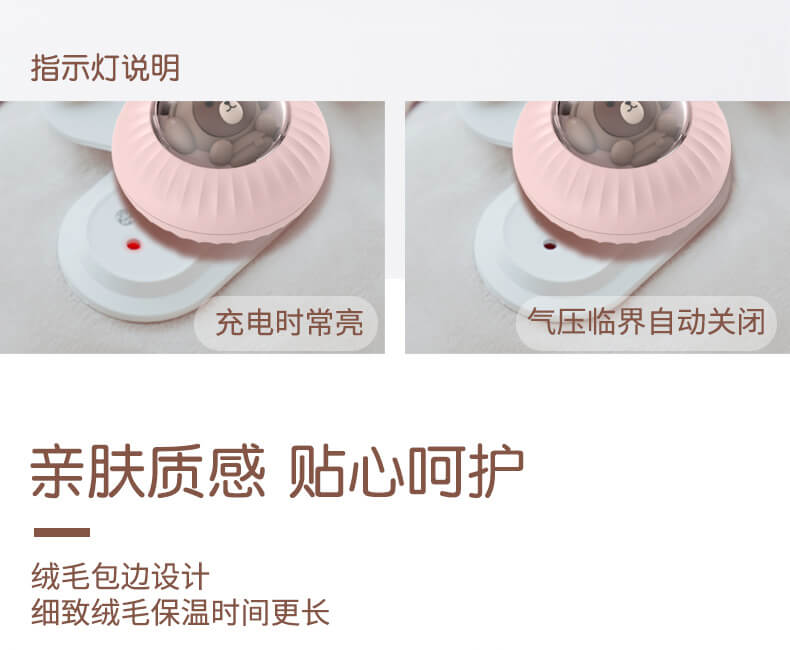 指示灯说明

充电时常亮

气压临界自动关闭

亲肤质感 贴心呵护

绒毛包边设计
细致绒毛保温时间更长